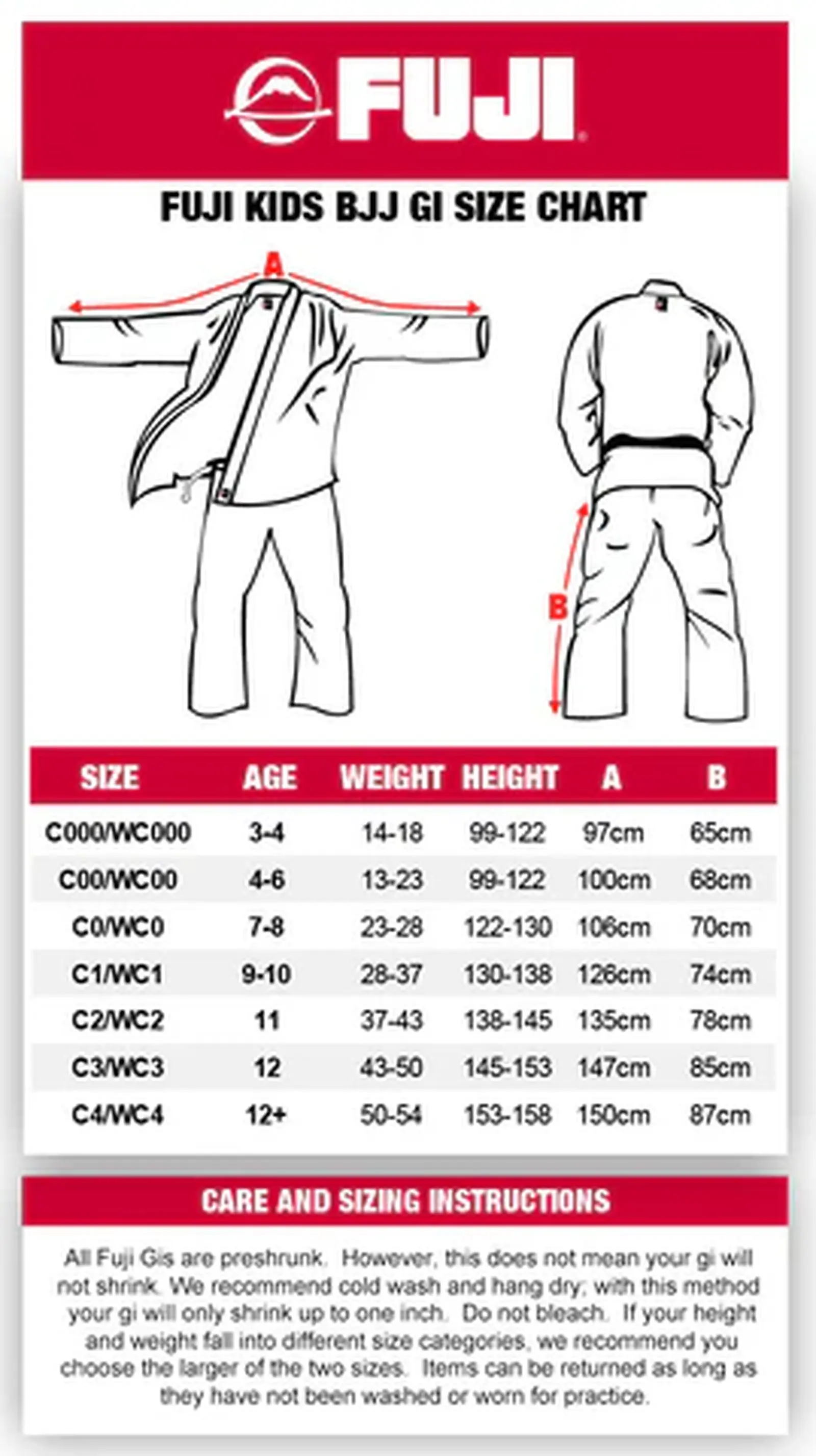 FUJI

FUJI KIDS BJJ GI SIZE CHART

A

B

| SIZE | AGE | WEIGHT | HEIGHT | A | B |
|---|---|---|---|---|---|
| C000/WC000 | 3-4 | 14-18 | 99-122 | 97cm | 65cm |
| C00/WC00 | 4-6 | 13-23 | 99-122 | 100cm | 68cm |
| C0/WC0 | 7-8 | 23-28 | 122-130 | 106cm | 70cm |
| C1/WC1 | 9-10 | 28-37 | 130-138 | 126cm | 74cm |
| C2/WC2 | 11 | 37-43 | 138-145 | 135cm | 78cm |
| C3/WC3 | 12 | 43-50 | 145-153 | 147cm | 85cm |
| C4/WC4 | 12+ | 50-54 | 153-158 | 150cm | 87cm |

CARE AND SIZING INSTRUCTIONS

All Fuji Gis are preshrunk. However, this does not mean your gi will not shrink. We recommend cold wash and hang dry; with this method your gi will only shrink up to one inch. Do not bleach. If your height and weight fall into different size categories, we recommend you choose the larger of the two sizes. Items can be returned as long as they have not been washed or worn for practice.