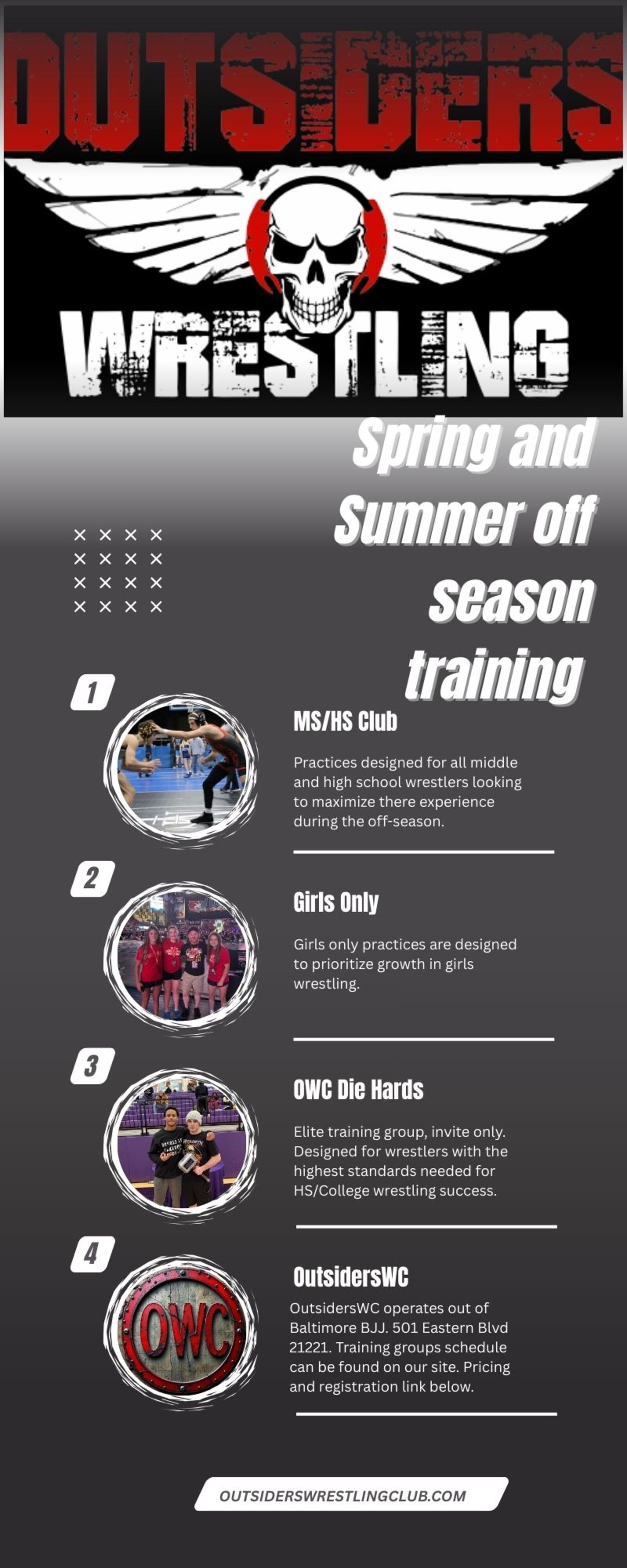 OUTSIDERS

WRESTLING

Spring and Summer off season training

1

MS/HS Club

Practices designed for all middle and high school wrestlers looking to maximize there experience during the off-season.

2

Girls Only

Girls only practices are designed to prioritize growth in girls wrestling.

3

OWC Die Hards

Elite training group, invite only. Designed for wrestlers with the highest standards needed for HS/College wrestling success.

4

OWC

OutsidersWC

OutsidersWC operates out of Baltimore BJJ. 501 Eastern Blvd 21221. Training groups schedule can be found on our site. Pricing and registration link below.

OUTSIDERSWRESTLINGCLUB.COM